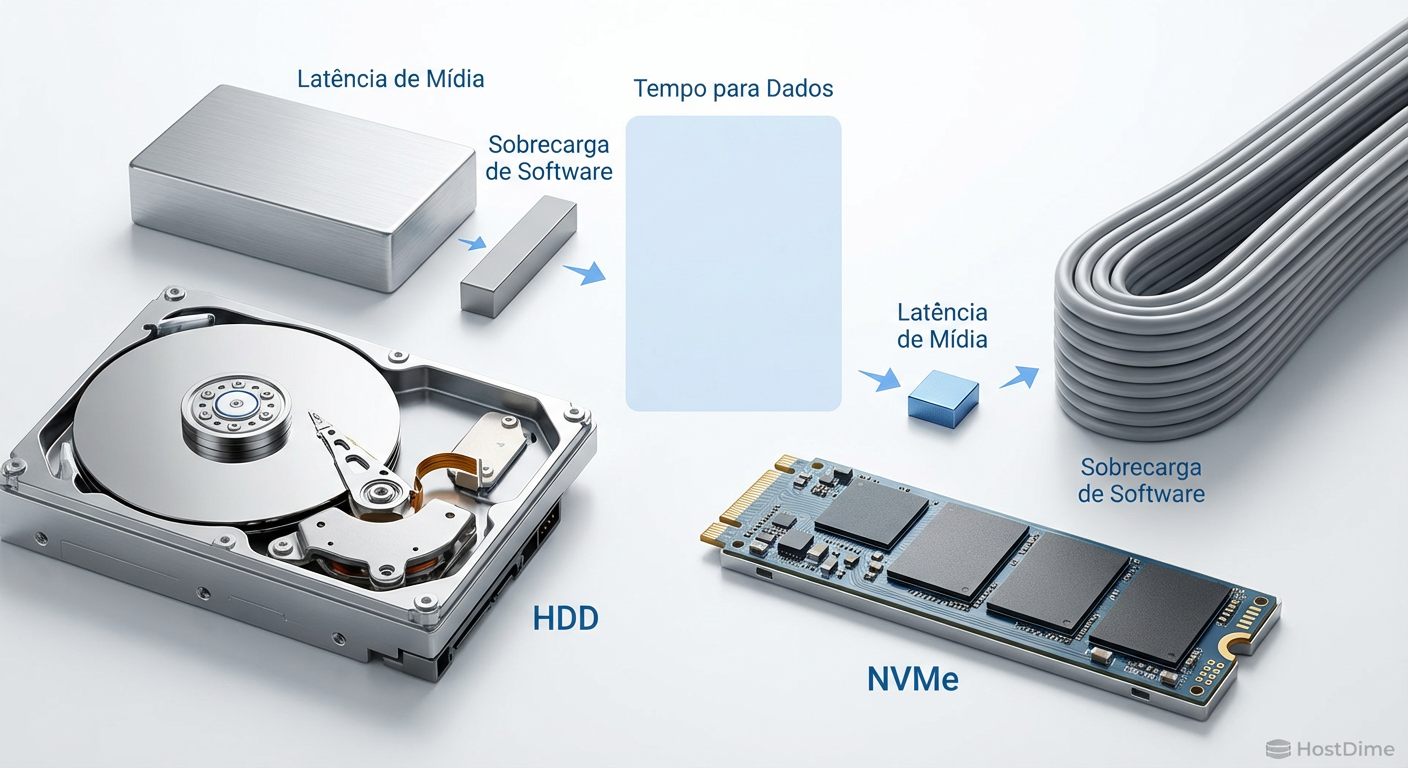 Latência de Mídia

Sobrecarga de Software

Tempo para Dados

Latência de Mídia

Sobrecarga de Software

HDD

NVMe

HostDime