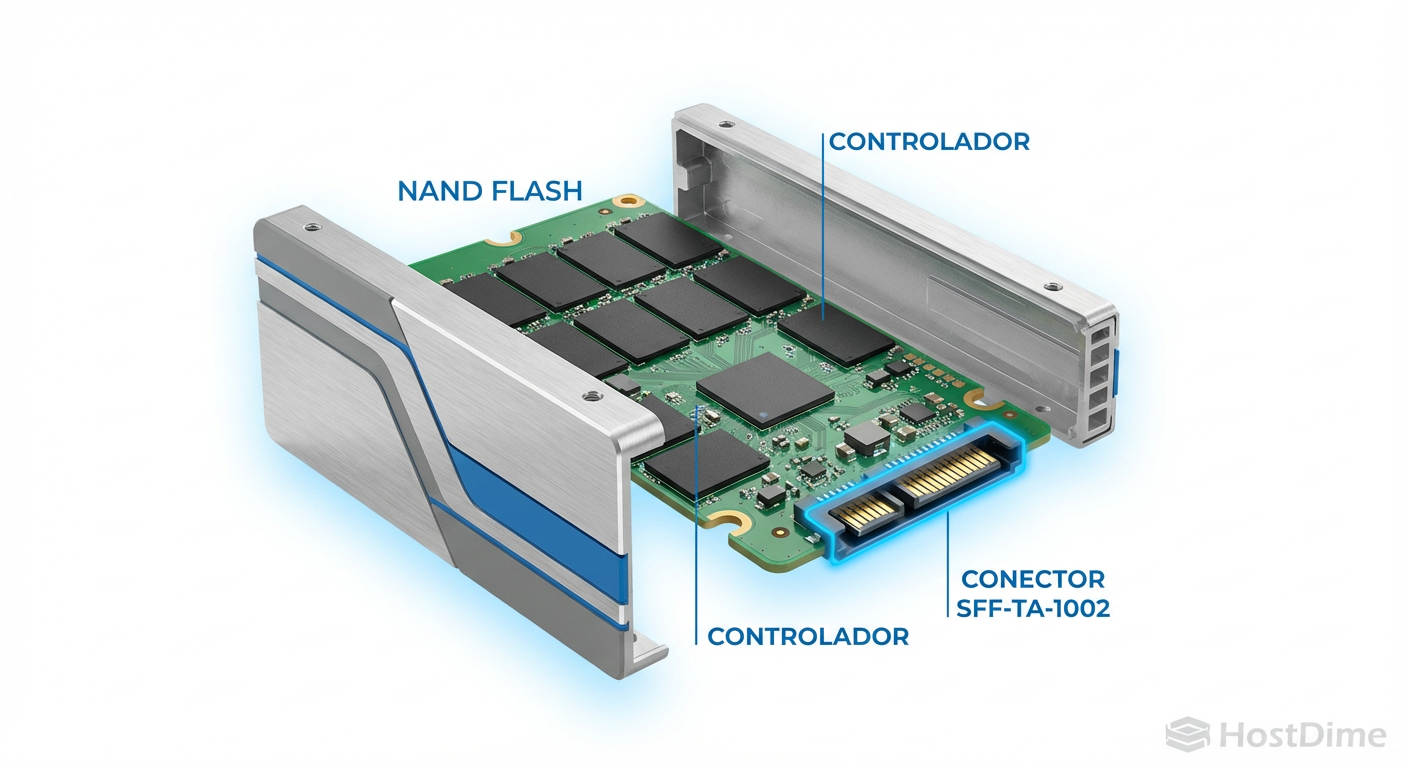 CONTROLADOR

NAND FLASH

CONECTOR SFF-TA-1002

CONTROLADOR

HostDime