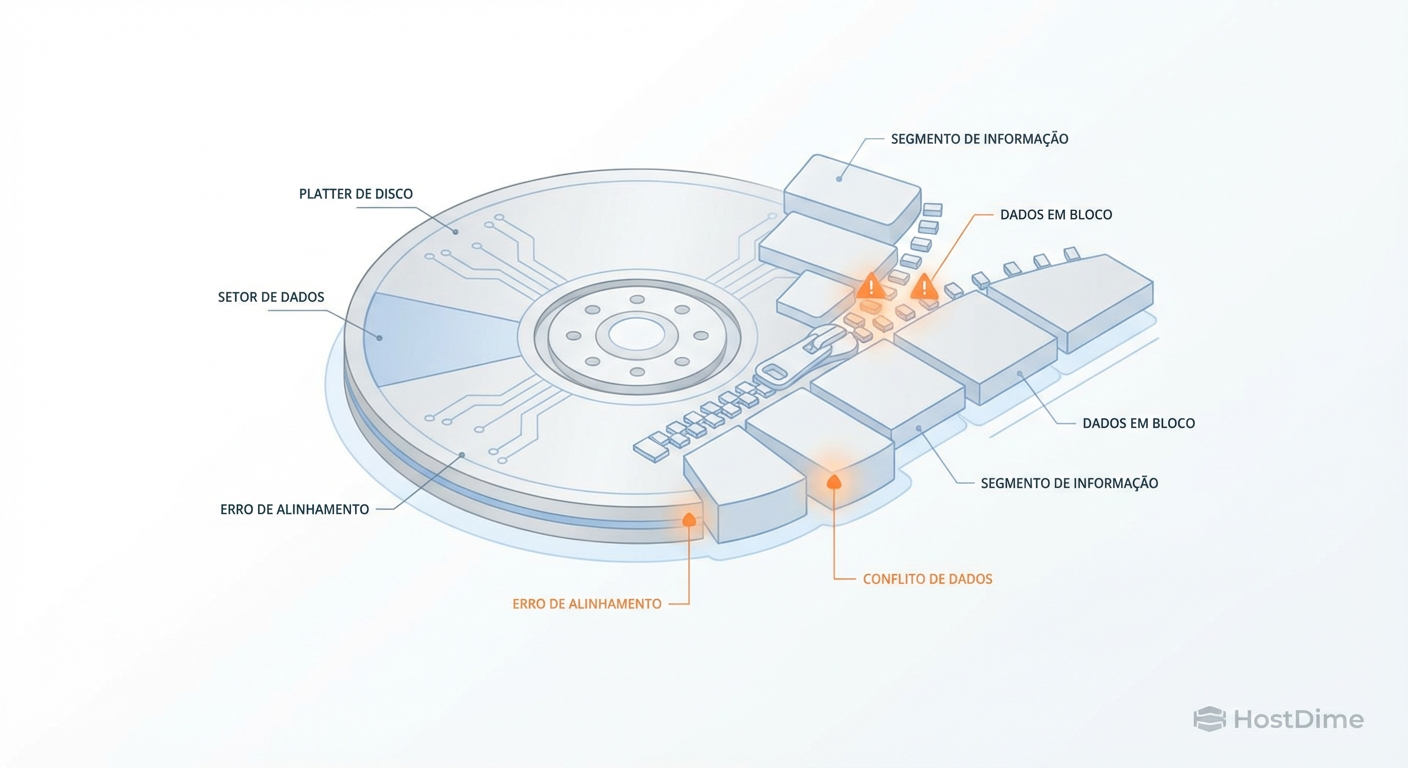 SEGMENTO DE INFORMAÇÃO

PLATTER DE DISCO

DADOS EM BLOCO

SETOR DE DADOS

DADOS EM BLOCO

SEGMENTO DE INFORMAÇÃO

ERRO DE ALINHAMENTO

CONFLITO DE DADOS

ERRO DE ALINHAMENTO

HostDime