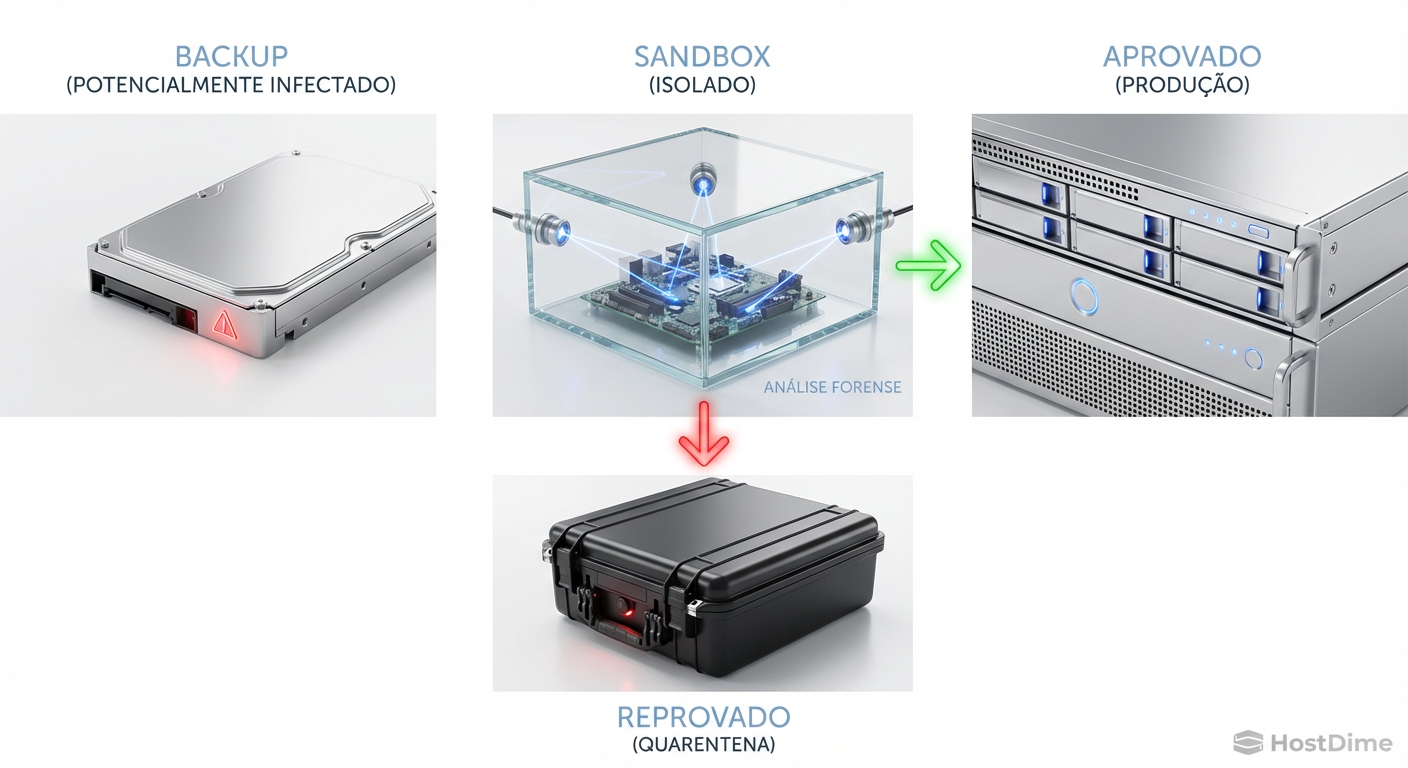 BACKUP
(POTENCIALMENTE INFECTADO)

SANDBOX
(ISOLADO)

ANÁLISE FORENSE

APROVADO
(PRODUÇÃO)

REPROVADO
(QUARENTENA)

HostDime