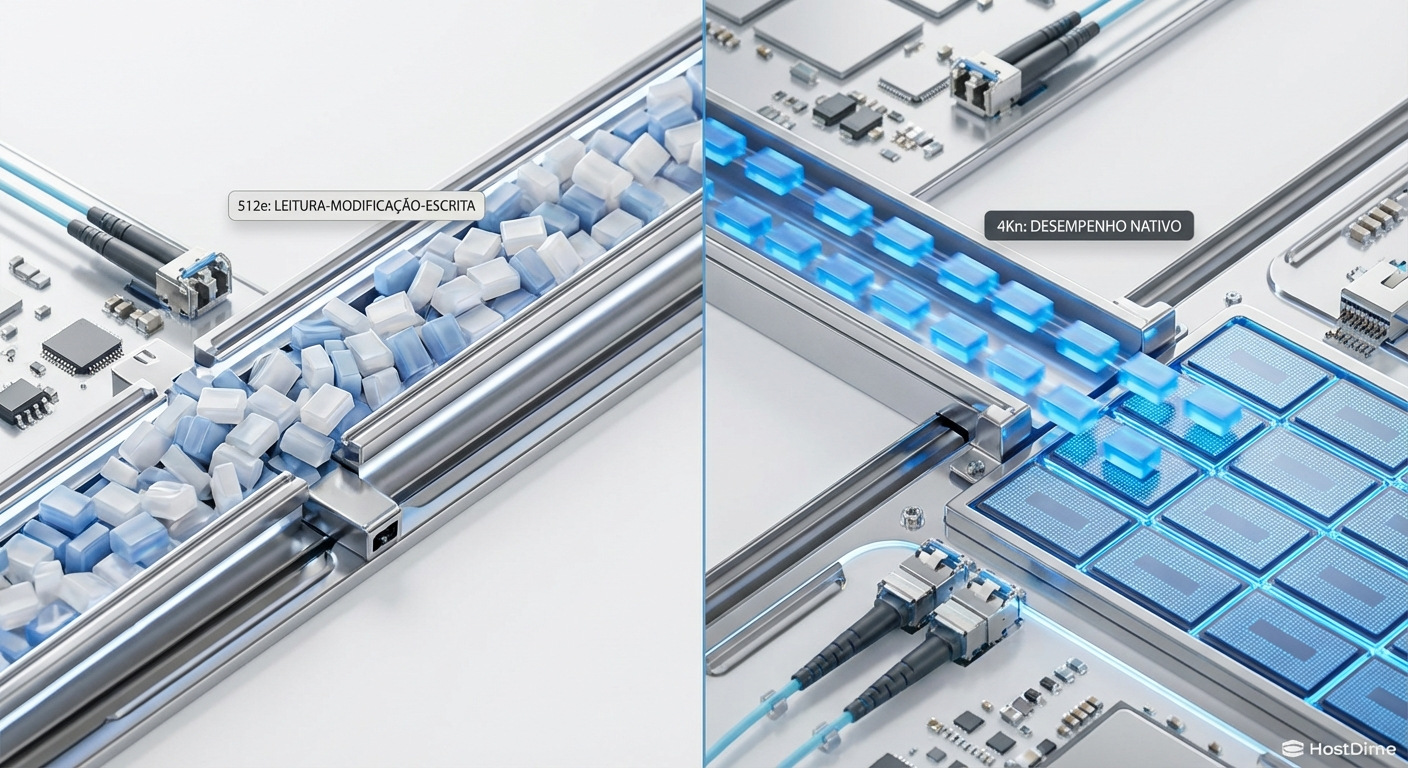 512e: LEITURA-MODIFICAÇÃO-ESCRITA

4Kn: DESEMPENHO NATIVO

HostDime