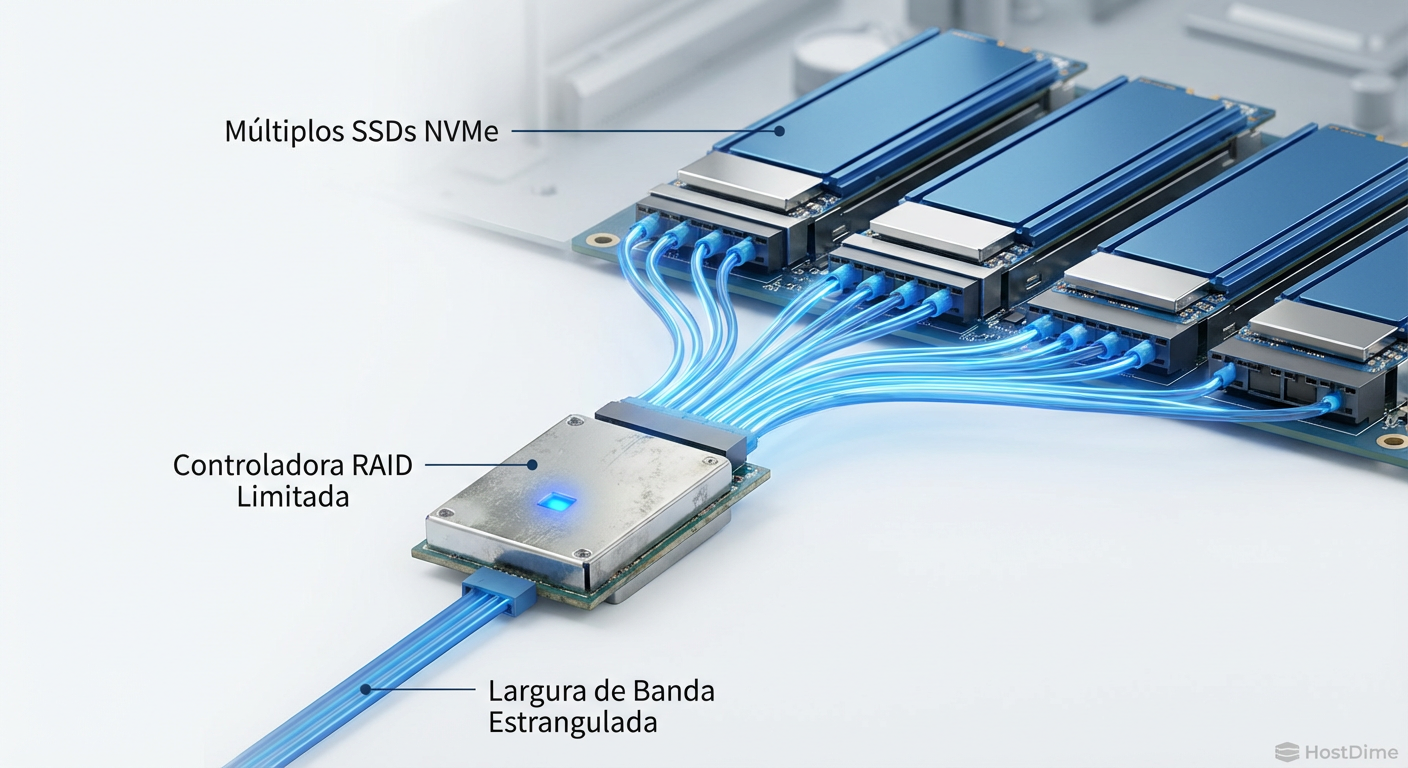 Múltiplos SSDs NVMe

Controladora RAID
Limitada

Largura de Banda
Estrangulada

HostDime