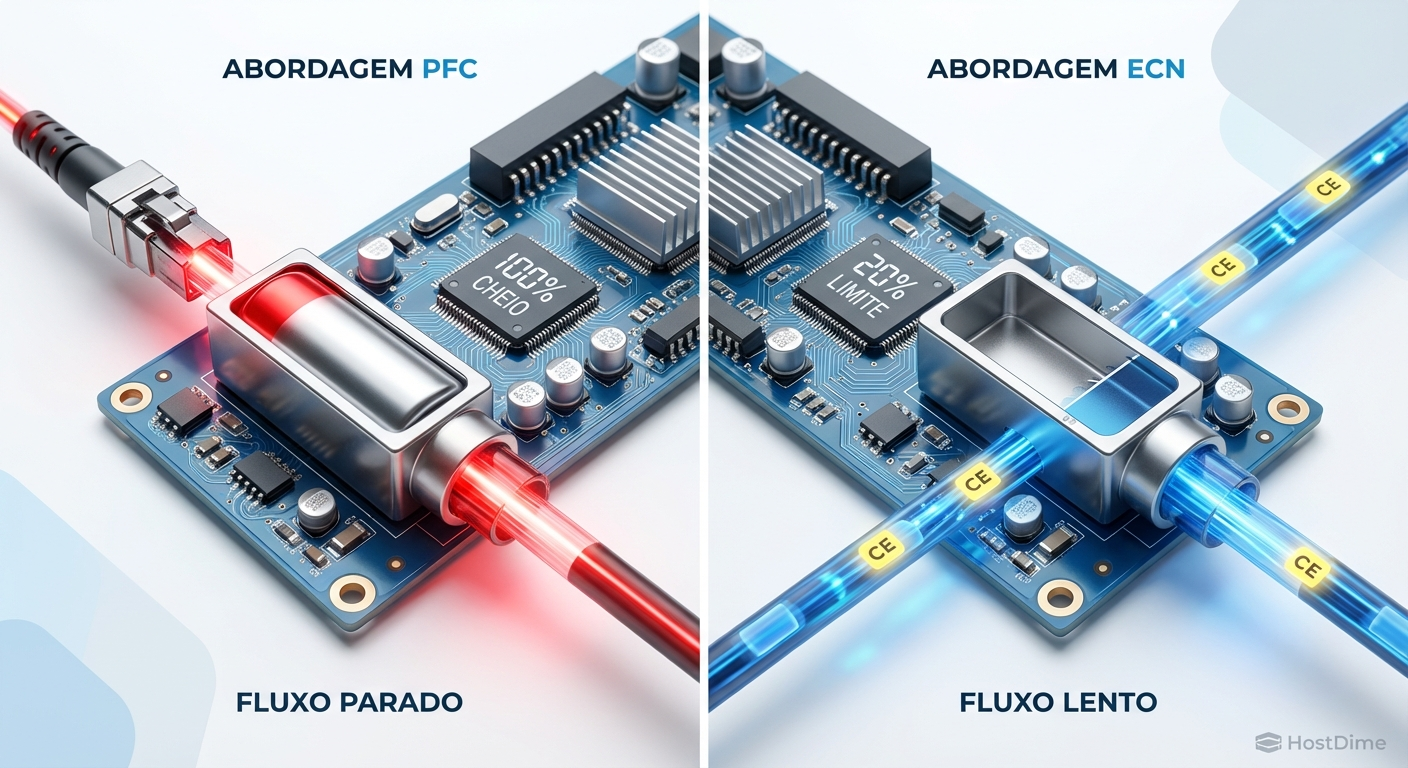 ABORDAGEM PFC

100%
CHEIO

FLUXO PARADO

ABORDAGEM ECN

20%
LIMITE

CE

CE

CE

CE

CE

FLUXO LENTO

HostDime