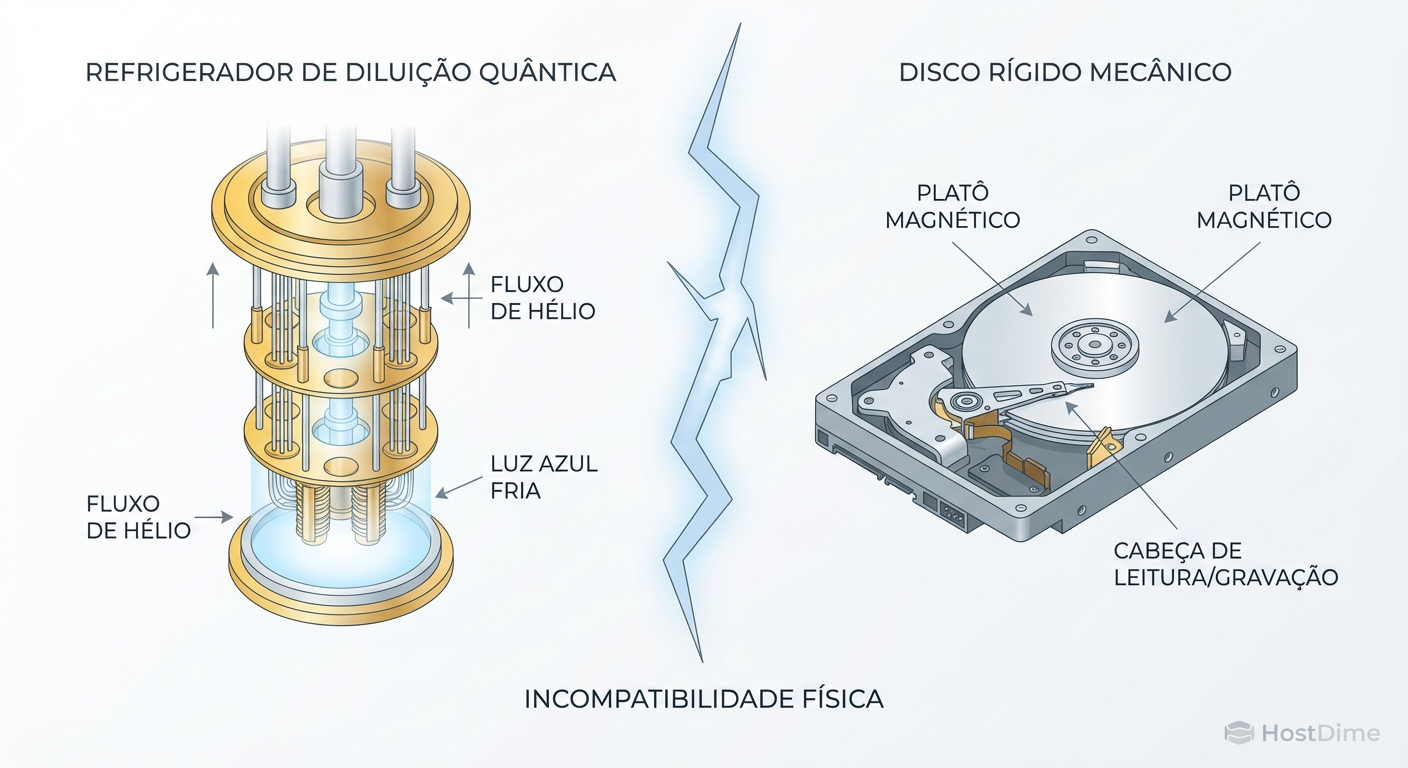 REFRIGERADOR DE DILUIÇÃO QUÂNTICA

FLUXO DE HÉLIO

LUZ AZUL FRIA

FLUXO DE HÉLIO

DISCO RÍGIDO MECÂNICO

PLATÔ MAGNÉTICO

PLATÔ MAGNÉTICO

CABEÇA DE LEITURA/GRAVAÇÃO

INCOMPATIBILIDADE FÍSICA

HostDime