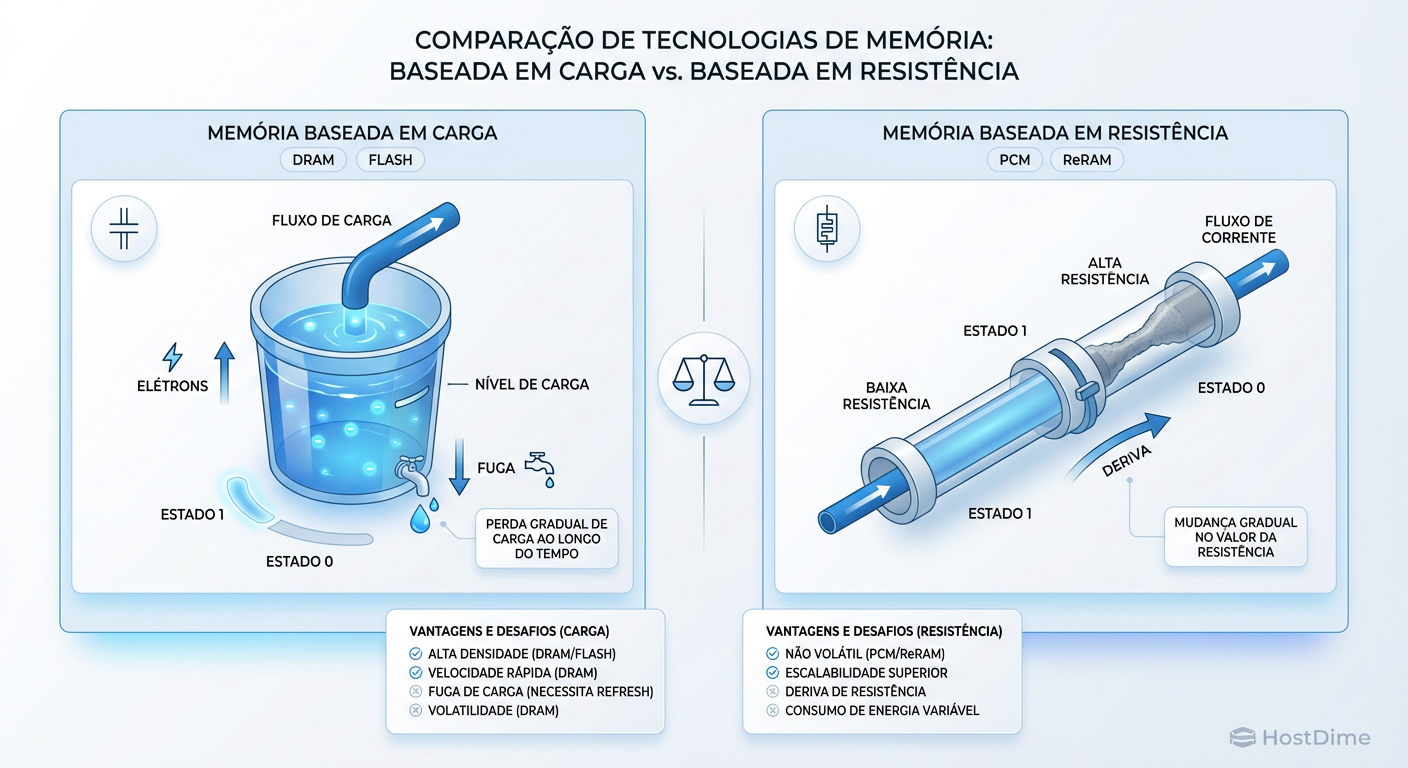 COMPARAÇÃO DE TECNOLOGIAS DE MEMÓRIA:
BASEADA EM CARGA vs. BASEADA EM RESISTÊNCIA

MEMÓRIA BASEADA EM CARGA
DRAM FLASH

FLUXO DE CARGA
ELÉTRONS
NÍVEL DE CARGA
FUGA
ESTADO 1
ESTADO 0
PERDA GRADUAL DE CARGA AO LONGO DO TEMPO

VANTAGENS E DESAFIOS (CARGA)
ALTA DENSIDADE (DRAM/FLASH)
VELOCIDADE RÁPIDA (DRAM)
FUGA DE CARGA (NECESSITA REFRESH)
VOLATILIDADE (DRAM)

MEMÓRIA BASEADA EM RESISTÊNCIA
PCM ReRAM

FLUXO DE CORRENTE
ALTA RESISTÊNCIA
ESTADO 1
BAIXA RESISTÊNCIA
ESTADO 0
DERIVA
ESTADO 1
MUDANÇA GRADUAL NO VALOR DA RESISTÊNCIA

VANTAGENS E DESAFIOS (RESISTÊNCIA)
NÃO VOLÁTIL (PCM/ReRAM)
ESCALABILIDADE SUPERIOR
DERIVA DE RESISTÊNCIA
CONSUMO DE ENERGIA VARIÁVEL

HostDime