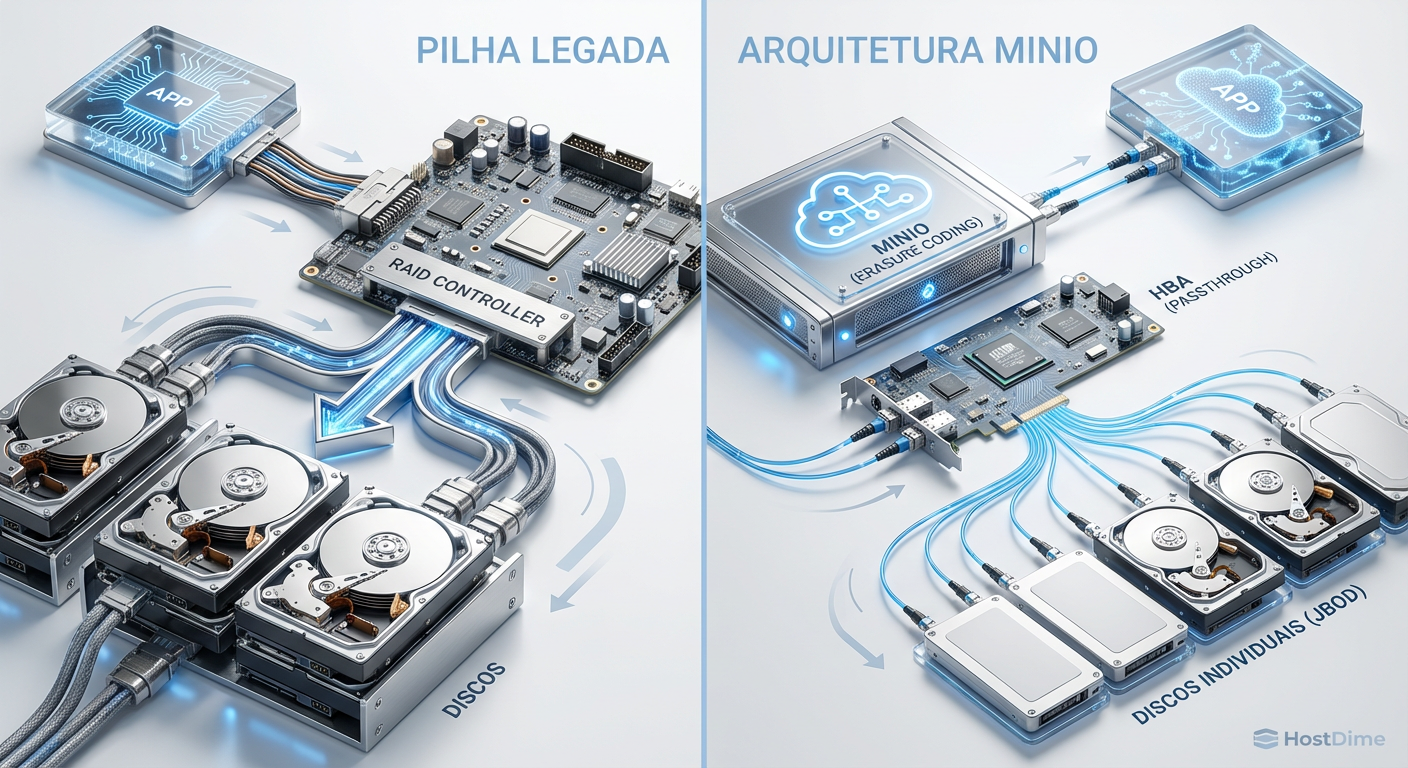 PILHA LEGADA

APP

RAID CONTROLLER

DISCOS

ARQUITETURA MINIO

APP

MINIO
(ERASURE CODING)

HBA
(PASSTHROUGH)

DISCOS INDIVIDUAIS (JBOD)

HostDime