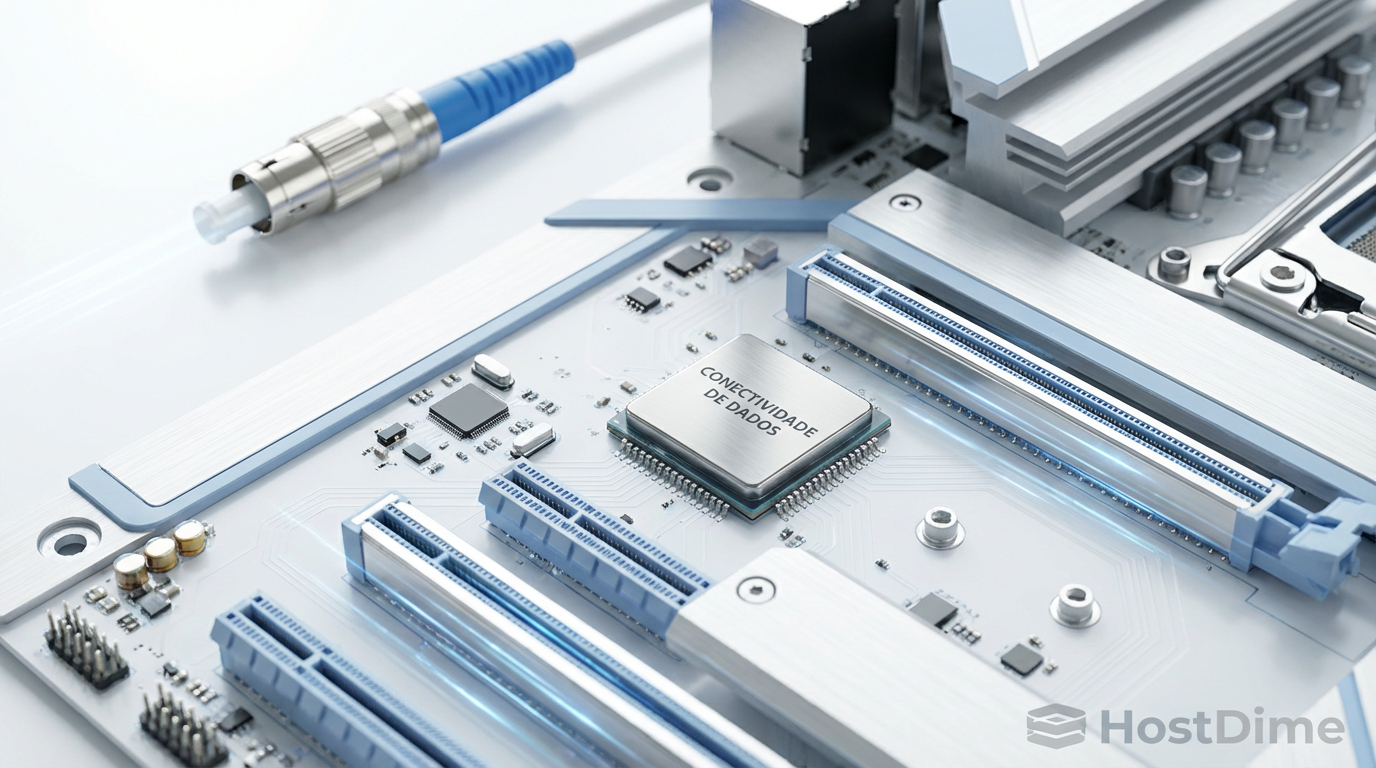 CONECTIVIDADE DE DADOS

HostDime