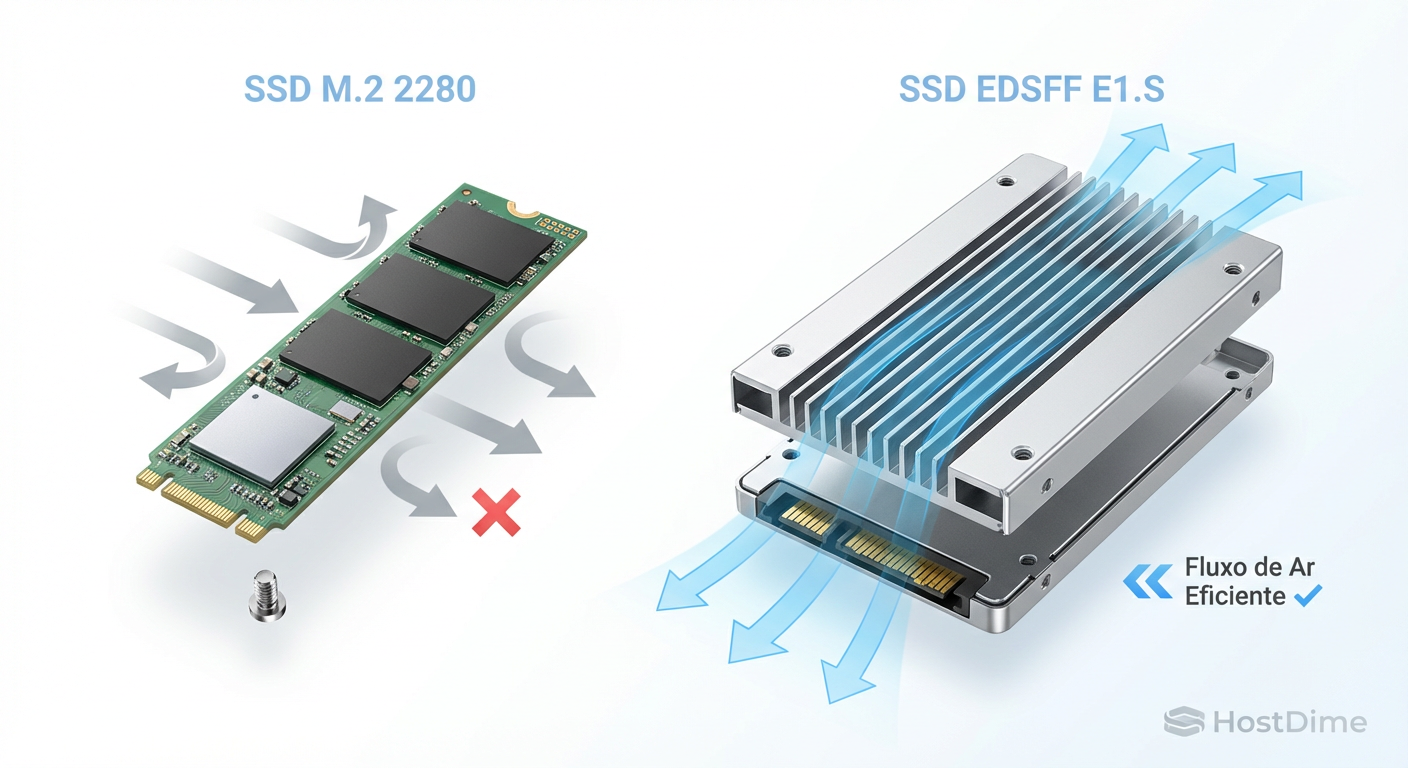 SSD M.2 2280

SSD EDSFF E1.S

Fluxo de Ar Eficiente

HostDime