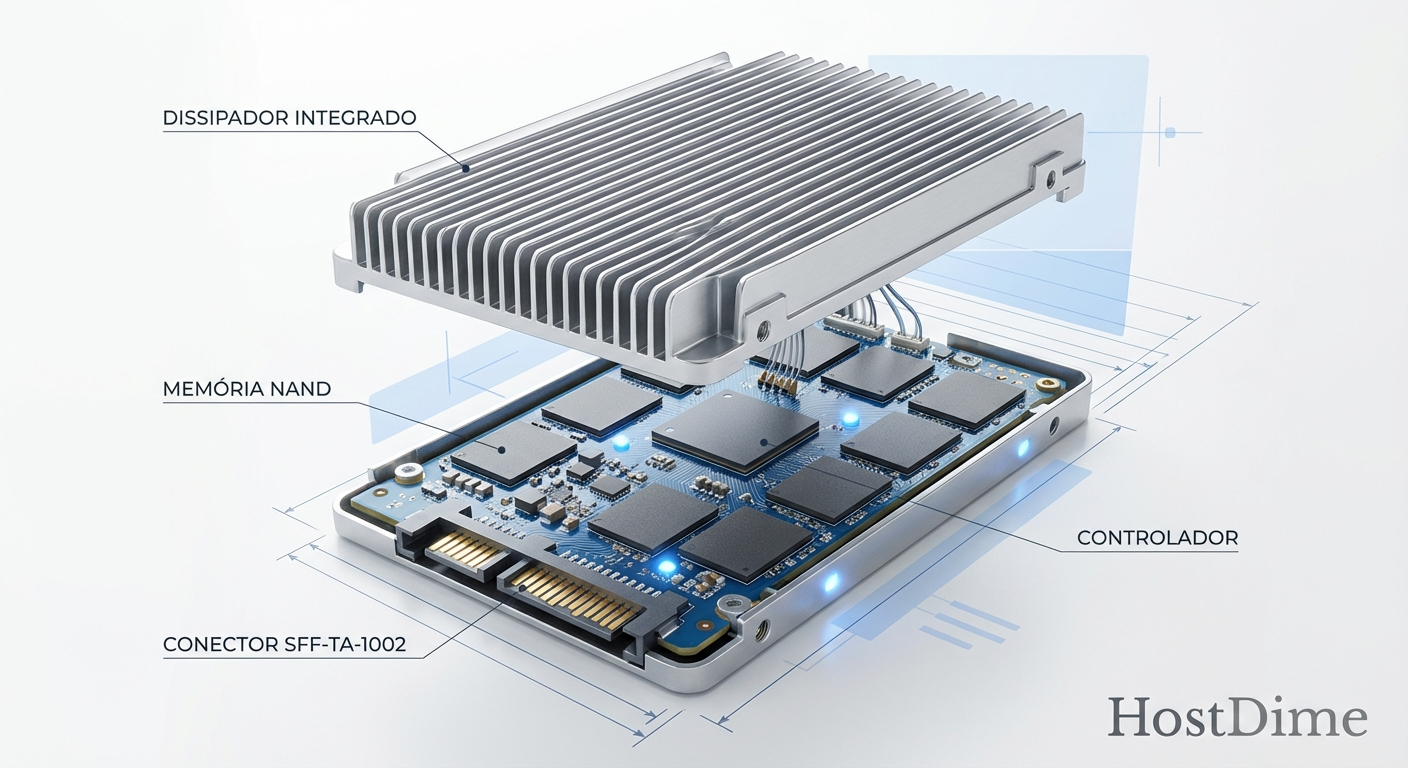 DISSIPADOR INTEGRADO

MEMÓRIA NAND

CONTROLADOR

CONECTOR SFF-TA-1002

HostDime