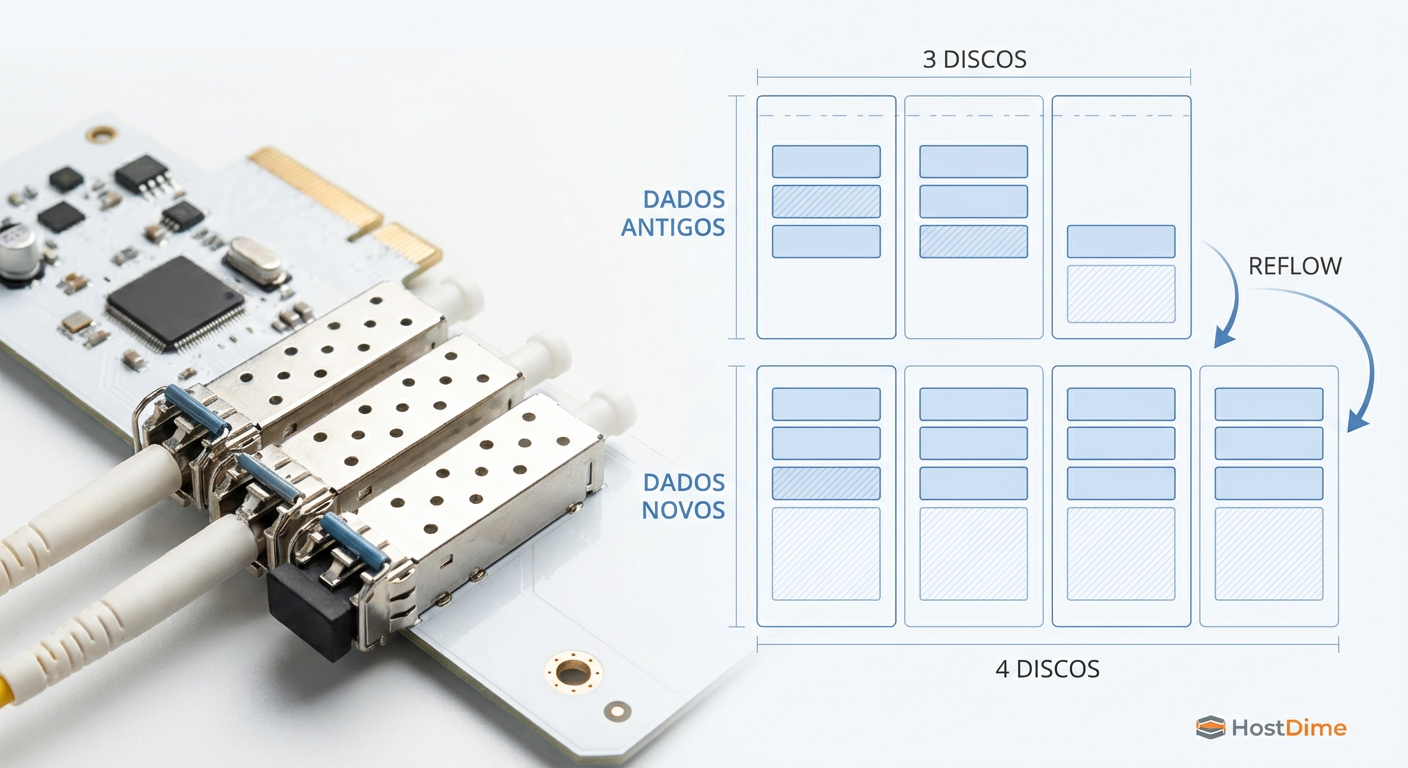 3 DISCOS

DADOS ANTIGOS

REFLOW

DADOS NOVOS

4 DISCOS

HostDime