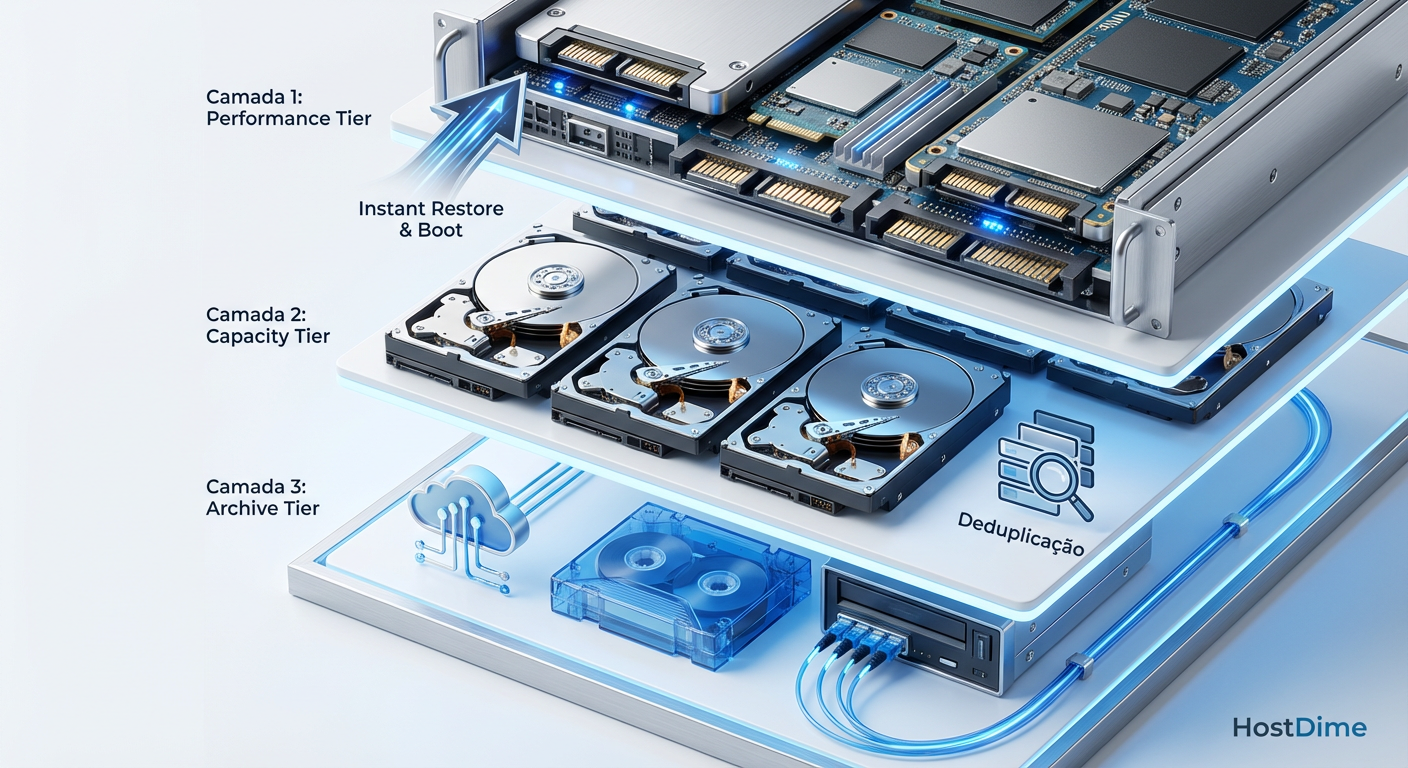 Camada 1:
Performance Tier

Instant Restore
& Boot

Camada 2:
Capacity Tier

Camada 3:
Archive Tier

Deduplicação

HostDime