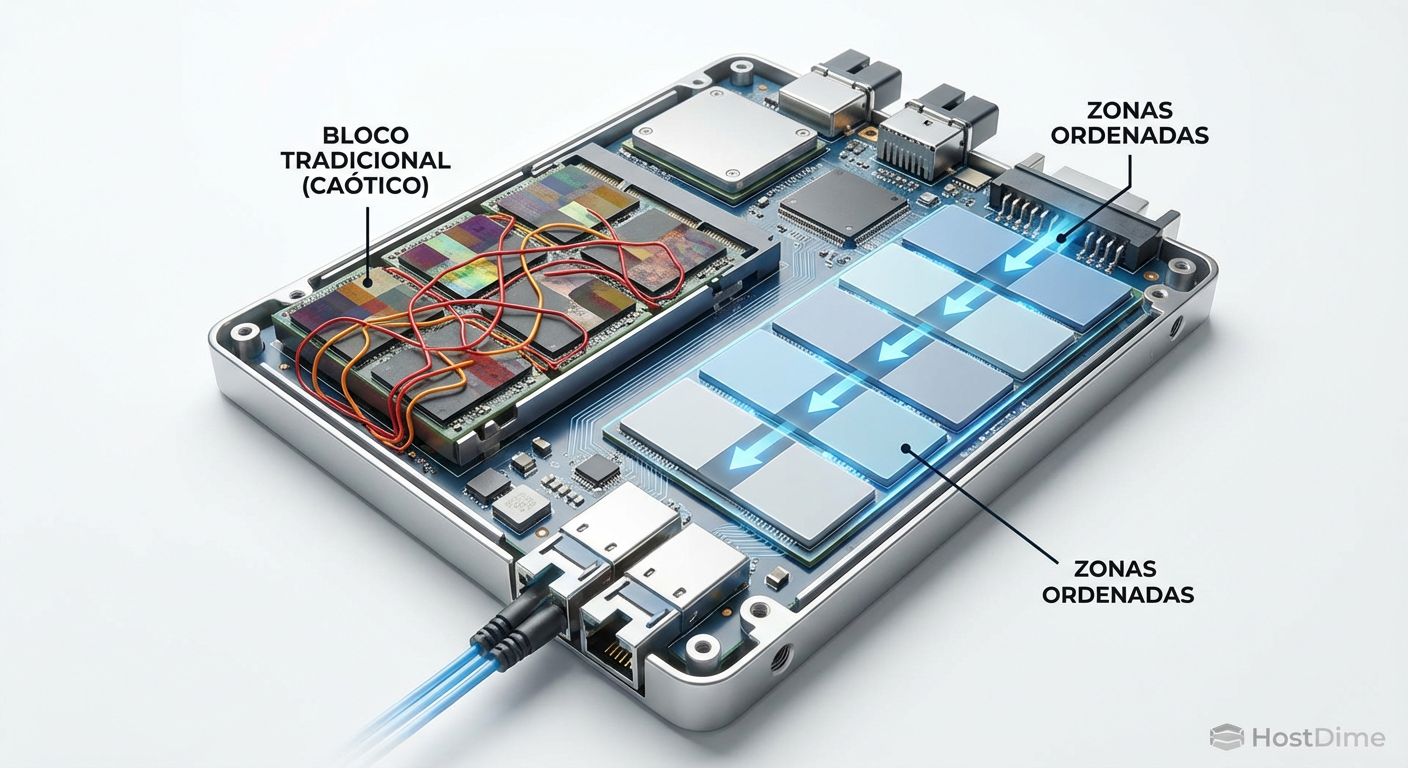 BLOCO TRADICIONAL (CAÓTICO)

ZONAS ORDENADAS

ZONAS ORDENADAS

HostDime