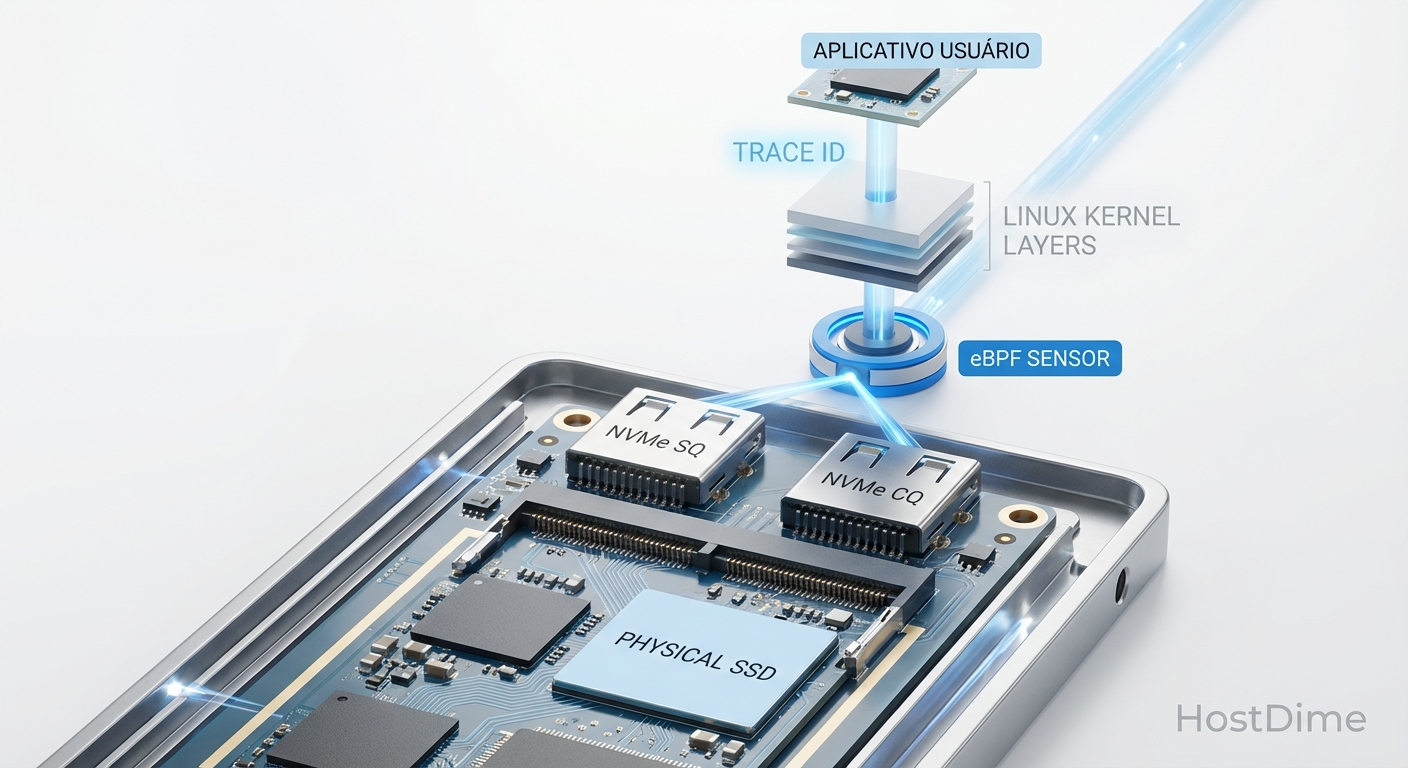 APLICATIVO USUÁRIO

TRACE ID

LINUX KERNEL LAYERS

eBPF SENSOR

NVMe SQ

NVMe CQ

PHYSICAL SSD

HostDime