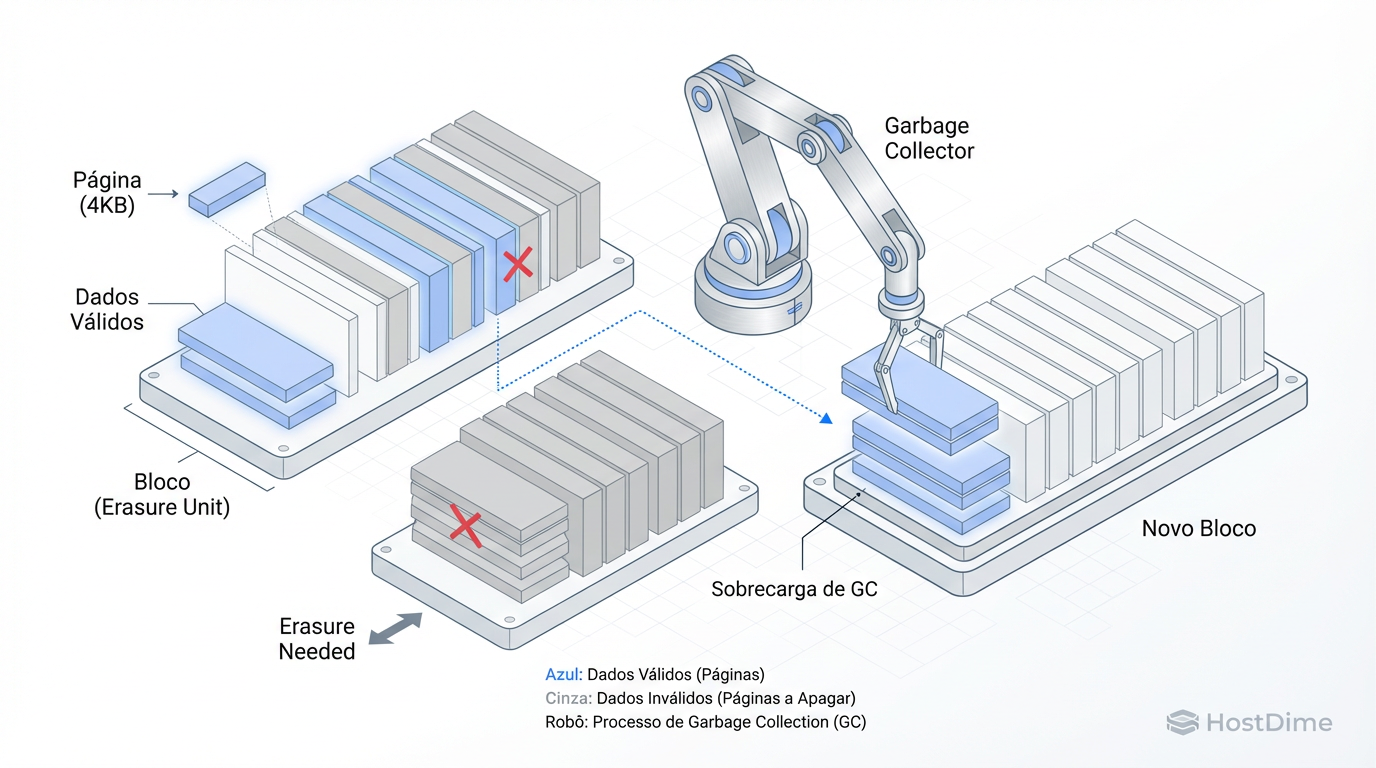 Página (4KB)

Dados Válidos

Bloco (Erasure Unit)

Garbage Collector

Novo Bloco

Sobrecarga de GC

Erasure Needed

Azul: Dados Válidos (Páginas)
Cinza: Dados Inválidos (Páginas a Apagar)
Robô: Processo de Garbage Collection (GC)

HostDime