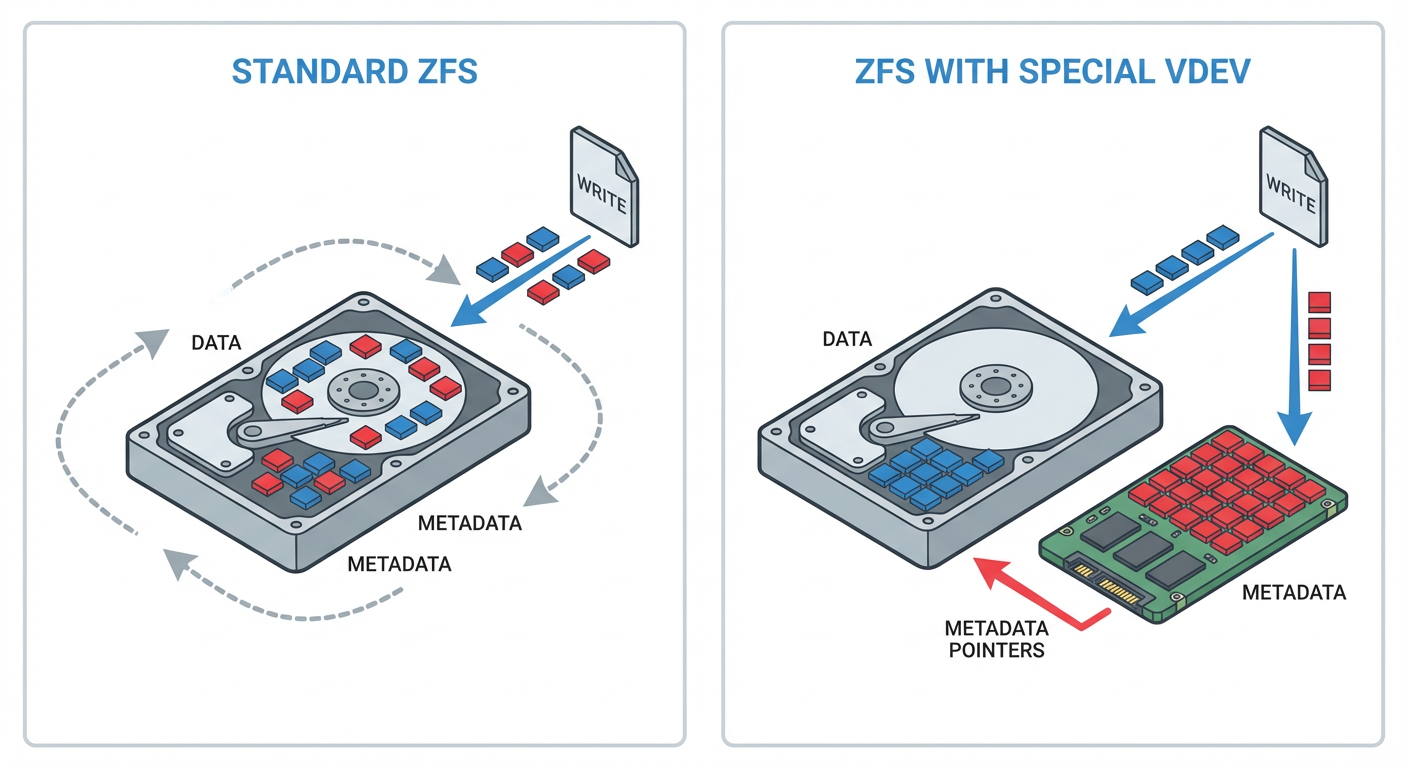 STANDARD ZFS

WRITE

DATA

METADATA

METADATA

ZFS WITH SPECIAL VDEV

WRITE

DATA

METADATA

METADATA POINTERS