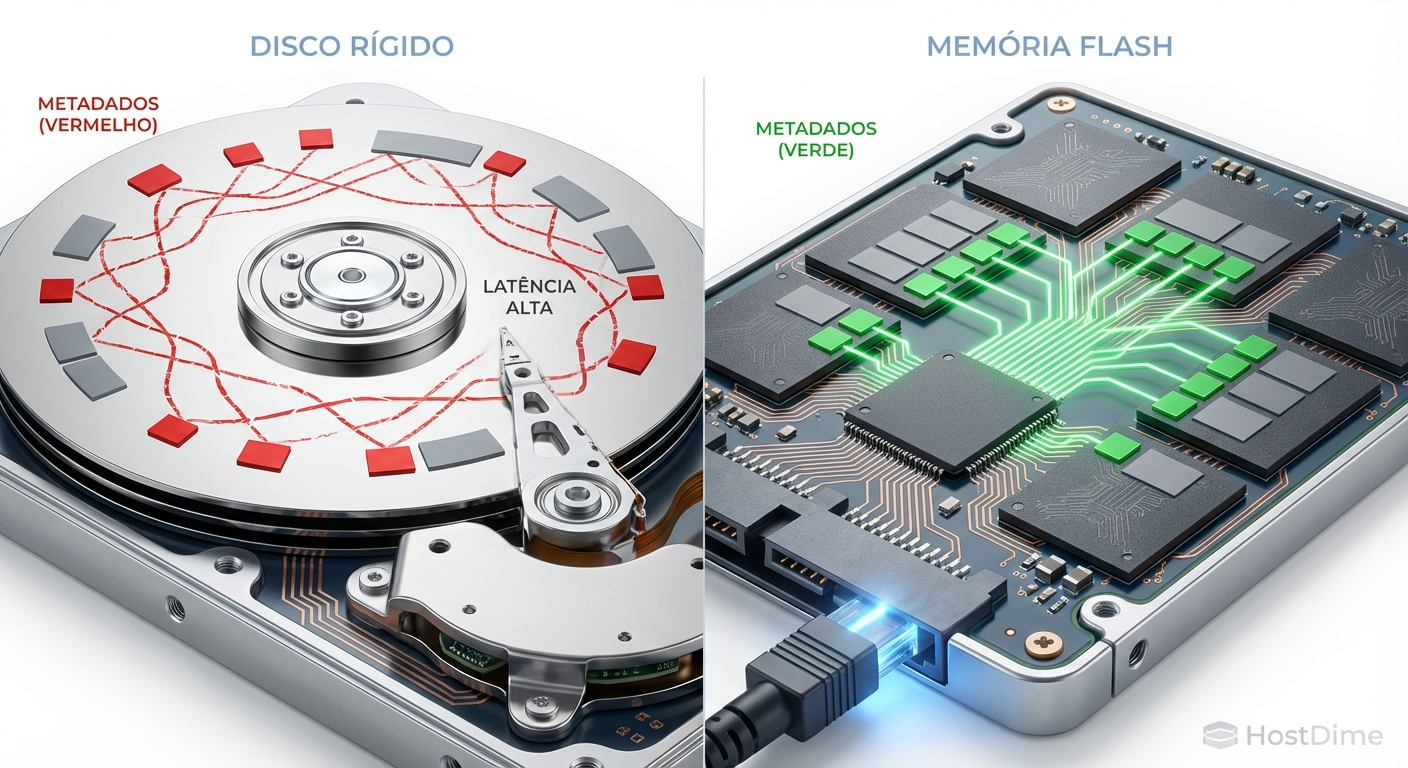 DISCO RÍGIDO

METADADOS (VERMELHO)

LATÊNCIA ALTA

MEMÓRIA FLASH

METADADOS (VERDE)

HostDime